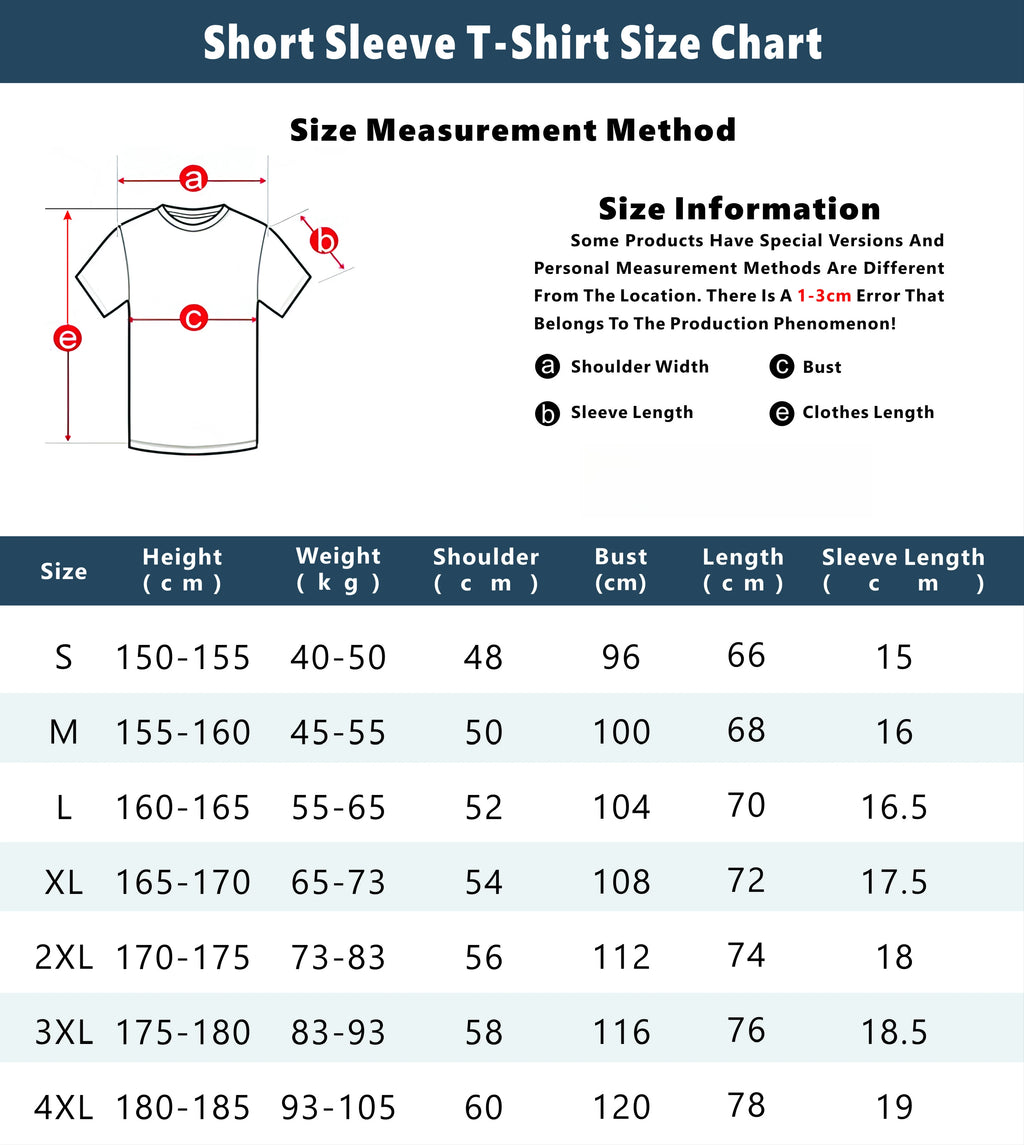 Short Sleeve T-Shirt Size Chart

Size Measurement Method

a
b
c
e

Size Information
Some Products Have Special Versions And Personal Measurement Methods Are Different From The Location. There Is A 1-3cm Error That Belongs To The Production Phenomenon!

a Shoulder Width
c Bust
b Sleeve Length
e Clothes Length

| Size | Height (cm) | Weight (kg) | Shoulder (cm) | Bust (cm) | Length (cm) | Sleeve Length (cm) |
|---|---|---|---|---|---|---|
| S | 150-155 | 40-50 | 48 | 96 | 66 | 15 |
| M | 155-160 | 45-55 | 50 | 100 | 68 | 16 |
| L | 160-165 | 55-65 | 52 | 104 | 70 | 16.5 |
| XL | 165-170 | 65-73 | 54 | 108 | 72 | 17.5 |
| 2XL | 170-175 | 73-83 | 56 | 112 | 74 | 18 |
| 3XL | 175-180 | 83-93 | 58 | 116 | 76 | 18.5 |
| 4XL | 180-185 | 93-105 | 60 | 120 | 78 | 19 |