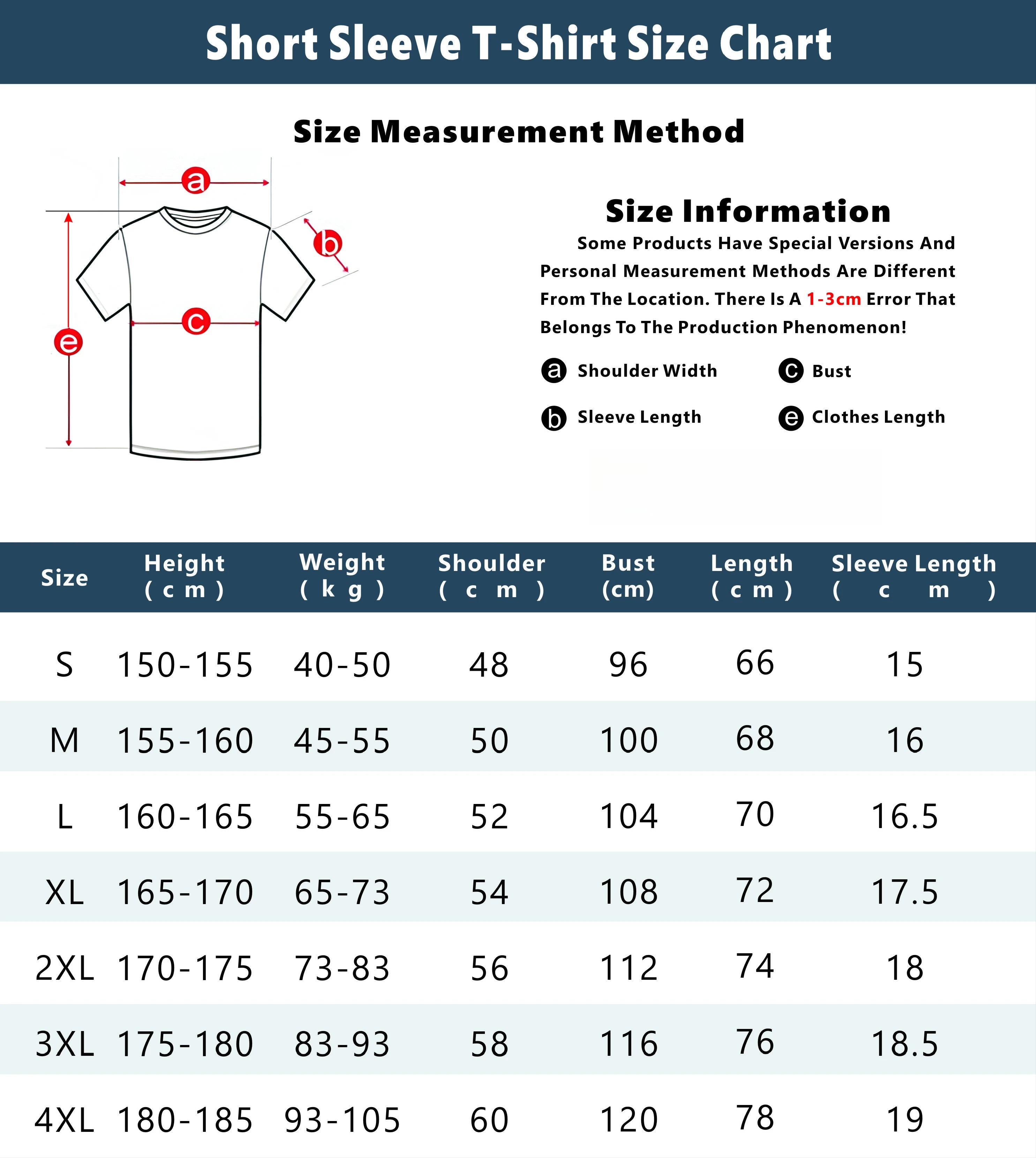 Short Sleeve T-Shirt Size Chart

Size Measurement Method

a
b
c
e

Size Information

Some Products Have Special Versions And Personal Measurement Methods Are Different From The Location. There Is A 1-3cm Error That Belongs To The Production Phenomenon!

a Shoulder Width
c Bust
b Sleeve Length
e Clothes Length

| Size | Height (cm) | Weight (kg) | Shoulder (cm) | Bust (cm) | Length (cm) | Sleeve Length (cm) |
|---|---|---|---|---|---|---|
| S | 150-155 | 40-50 | 48 | 96 | 66 | 15 |
| M | 155-160 | 45-55 | 50 | 100 | 68 | 16 |
| L | 160-165 | 55-65 | 52 | 104 | 70 | 16.5 |
| XL | 165-170 | 65-73 | 54 | 108 | 72 | 17.5 |
| 2XL | 170-175 | 73-83 | 56 | 112 | 74 | 18 |
| 3XL | 175-180 | 83-93 | 58 | 116 | 76 | 18.5 |
| 4XL | 180-185 | 93-105 | 60 | 120 | 78 | 19 |